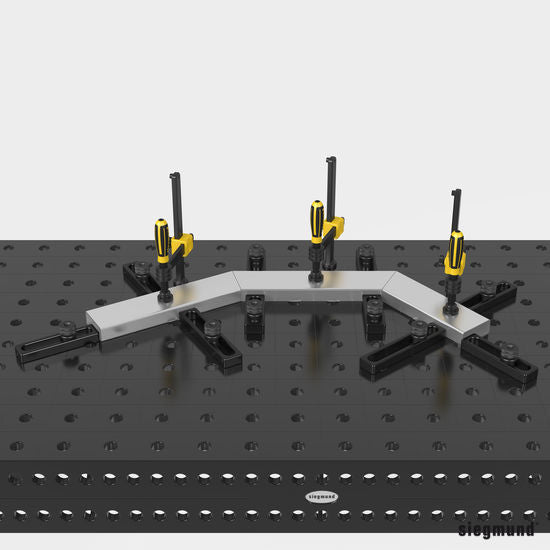 siegmund

siegmund