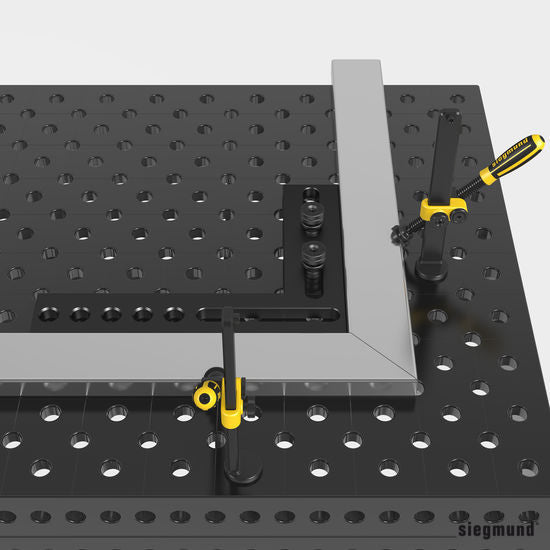 siegmund

siegmund